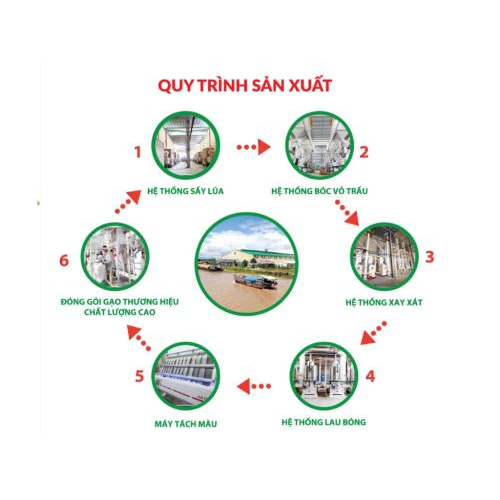 QUY TRÌNH SẢN XUẤT

1
HỆ THỐNG SẤY LÚA

2
HỆ THỐNG BÓC VỎ TRẤU

3
HỆ THỐNG XAY XÁT

4
HỆ THỐNG LAU BÓNG

5
MÁY TÁCH MÀU

6
ĐÓNG GÓI GẠO THƯƠNG HIỆU CHẤT LƯỢNG CAO